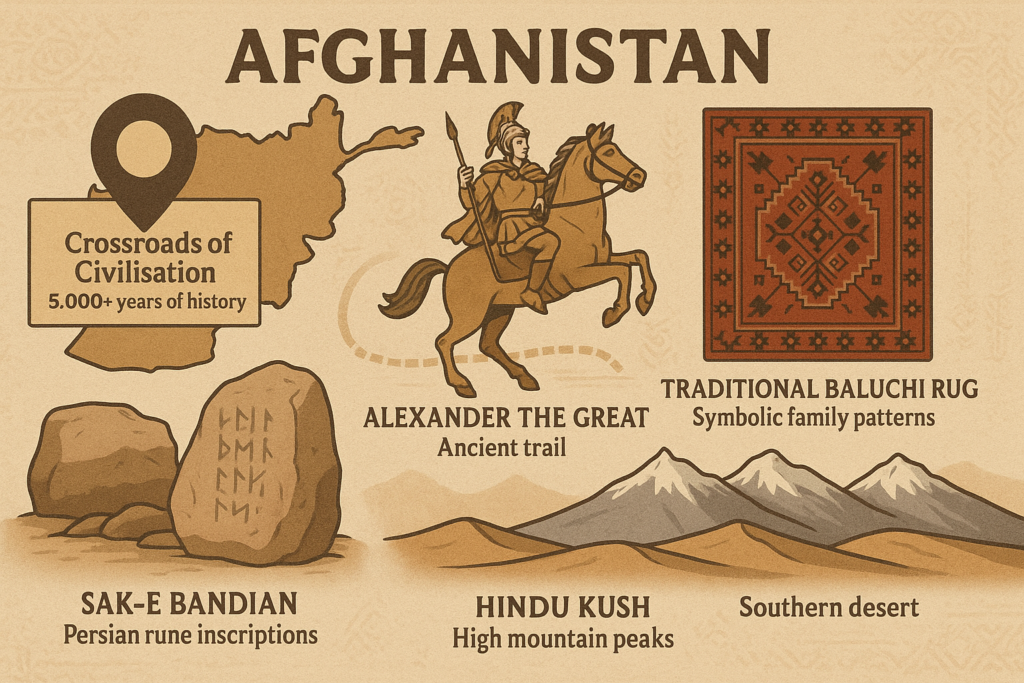 AFGHANISTAN

Crossroads of Civilisation
5.000+ years of history

ALEXANDER THE GREAT
Ancient trail

TRADITIONAL BALUCHI RUG
Symbolic family patterns

SAK-E BANDIAN
Persian rune inscriptions

HINDU KUSH
High mountain peaks

Southern desert